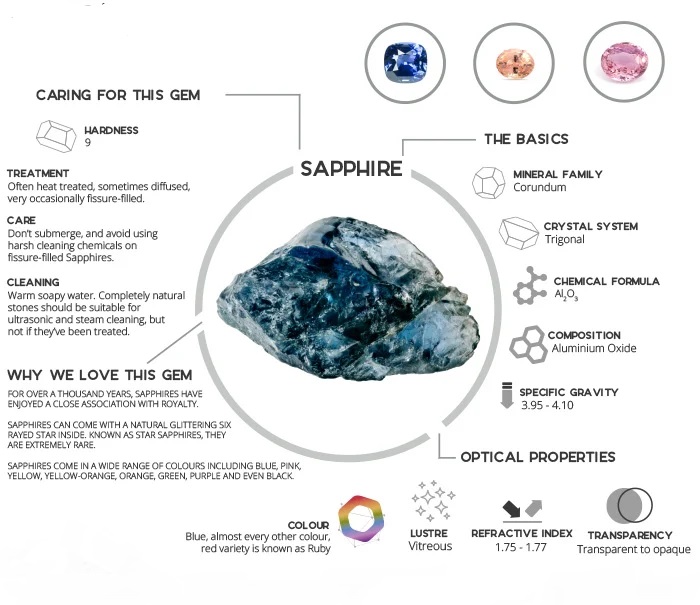 CARING FOR THIS GEM

HARDNESS
9

TREATMENT
Often heat treated, sometimes diffused, very occasionally fissure-filled.

CARE
Don't submerge, and avoid using harsh cleaning chemicals on fissure-filled Sapphires.

CLEANING
Warm soapy water. Completely natural stones should be suitable for ultrasonic and steam cleaning, but not if they've been treated.

WHY WE LOVE THIS GEM

FOR OVER A THOUSAND YEARS, SAPPHIRES HAVE ENJOYED A CLOSE ASSOCIATION WITH ROYALTY.

SAPPHIRES CAN COME WITH A NATURAL GLITTERING SIX RAYED STAR INSIDE. KNOWN AS STAR SAPPHIRES, THEY ARE EXTREMELY RARE.

SAPPHIRES COME IN A WIDE RANGE OF COLOURS INCLUDING BLUE, PINK, YELLOW, YELLOW-ORANGE, ORANGE, GREEN, PURPLE AND EVEN BLACK.

SAPPHIRE

THE BASICS

MINERAL FAMILY
Corundum

CRYSTAL SYSTEM
Trigonal

CHEMICAL FORMULA
$Al_2O_3$

COMPOSITION
Aluminium Oxide

SPECIFIC GRAVITY
3.95 - 4.10

OPTICAL PROPERTIES

COLOUR
Blue, almost every other colour, red variety is known as Ruby

LUSTRE
Vitreous

REFRACTIVE INDEX
1.75 - 1.77

TRANSPARENCY
Transparent to opaque